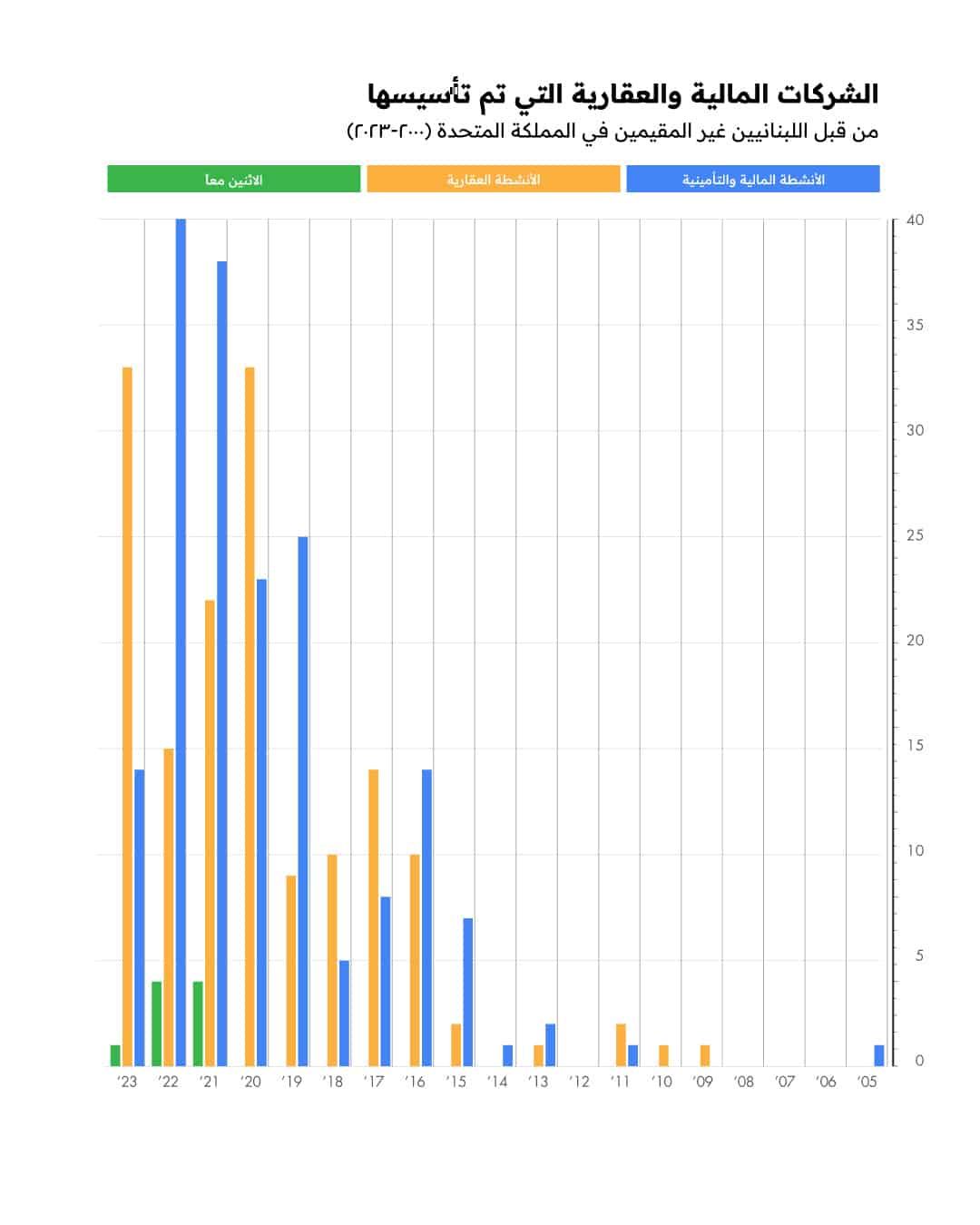 الشركات المالية والعقارية التي تم تأسيسها
من قبل اللبنانيين غير المقيمين في المملكة المتحدة (٢٠٠٠-٢٠٢٣)

الأنشطة المالية والتأمينية
الأنشطة العقارية
الاثنين معا

40
35
30
25
20
15
10
5
0

'23 '22 '21 '20 '19 '18 '17 '16 '15 '14 '13 '12 '11 '10 '09 '08 '07 '06 '05