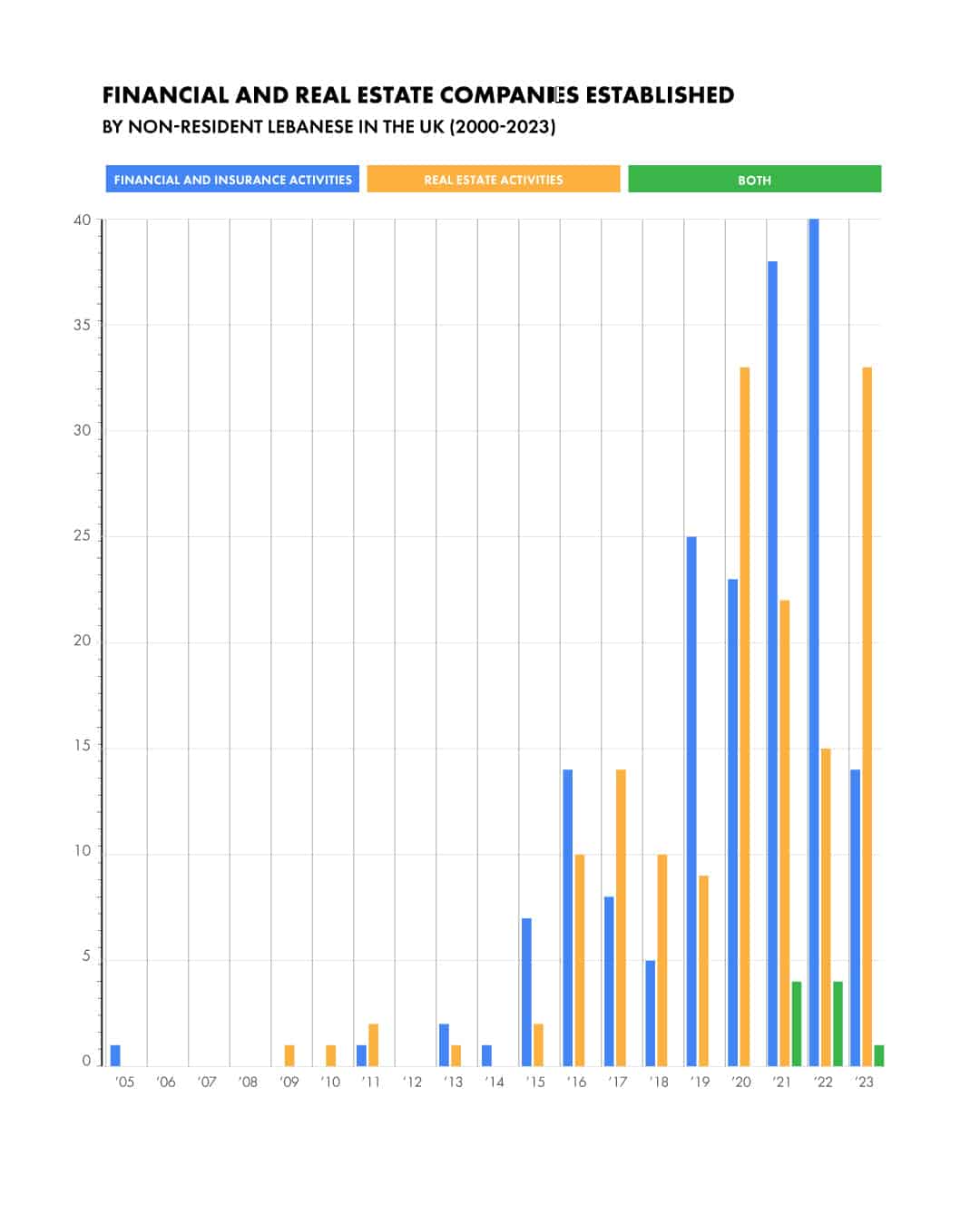 FINANCIAL AND REAL ESTATE COMPANIES ESTABLISHED
BY NON-RESIDENT LEBANESE IN THE UK (2000-2023)

FINANCIAL AND INSURANCE ACTIVITIES
REAL ESTATE ACTIVITIES
BOTH

40
35
30
25
20
15
10
5
0

'05 '06 '07 '08 '09 '10 '11 '12 '13 '14 '15 '16 '17 '18 '19 '20 '21 '22 '23